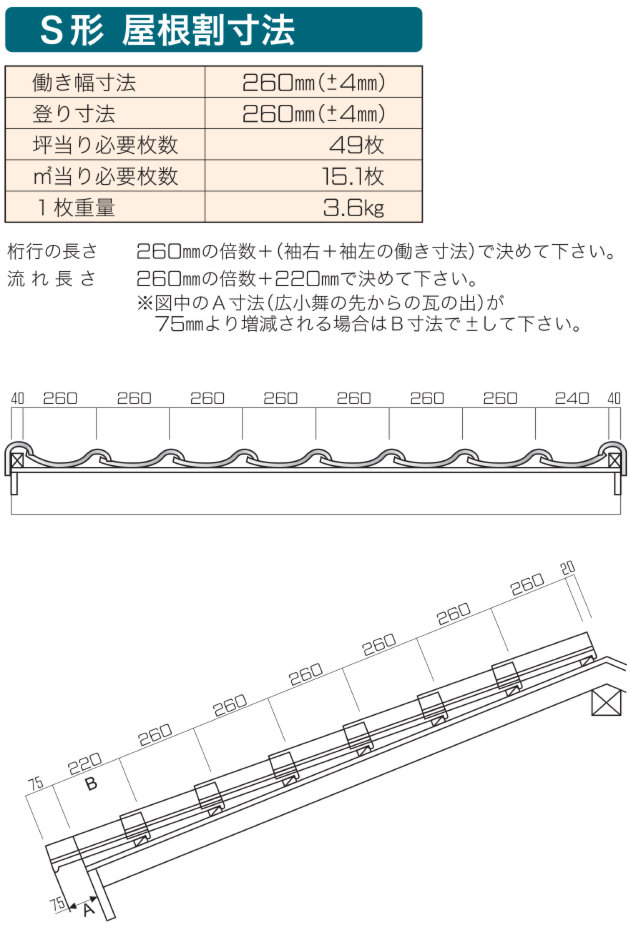 S形 屋根割寸法

| 働き幅寸法 | 260㎜(±4㎜) |
|---|---|
| 登り寸法 | 260㎜(±4㎜) |
| 坪当り必要枚数 | 49枚 |
| ㎡当り必要枚数 | 15.1枚 |
| 1枚重量 | 3.6kg |

桁行の長さ　260㎜の倍数+(袖右+袖左の働き寸法)で決めて下さい。
流れ長さ　260㎜の倍数+220㎜で決めて下さい。
※図中のA寸法(広小舞の先からの瓦の出)が75㎜より増減される場合はB寸法で±して下さい。

40 260 260 260 260 260 260 260 240 40

75 220 260 260 260 260 260 260 20
B
75
A